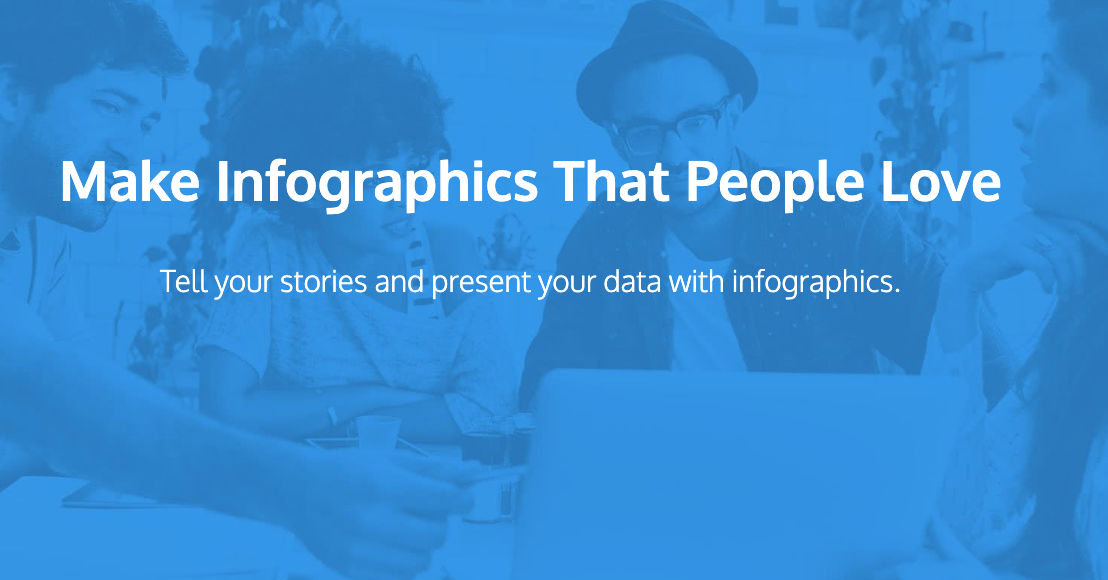 Make Infographics That People Love

Tell your stories and present your data with infographics.