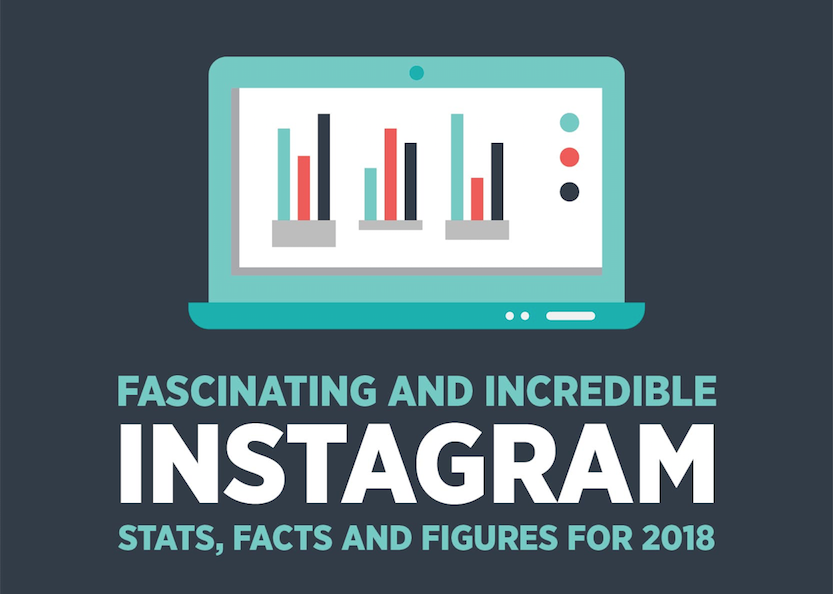 FASCINATING AND INCREDIBLE
INSTAGRAM
STATS, FACTS AND FIGURES FOR 2018