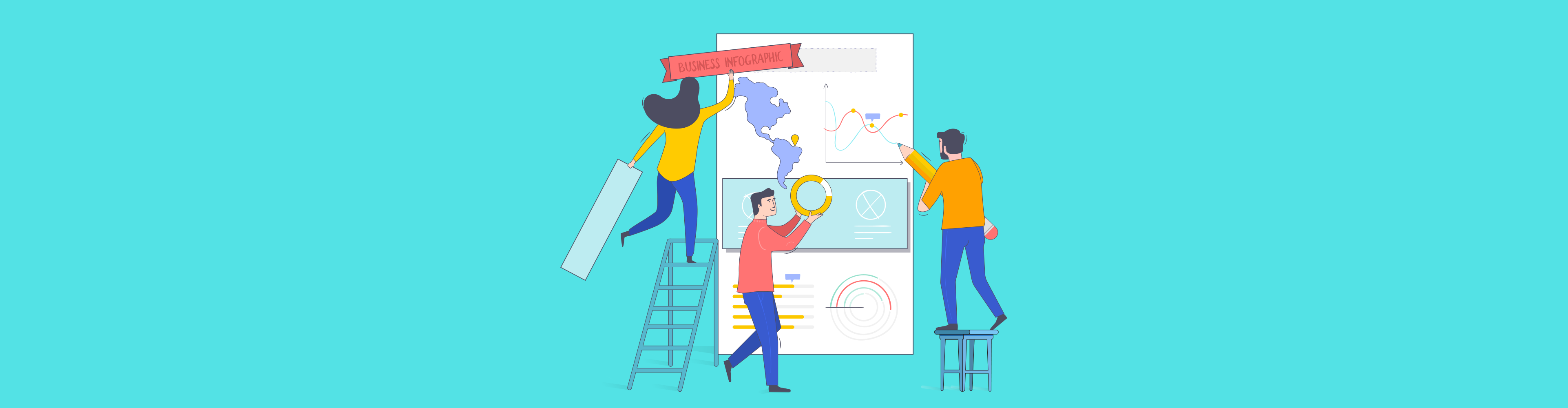 BUSINESS INFOGRAPHIC