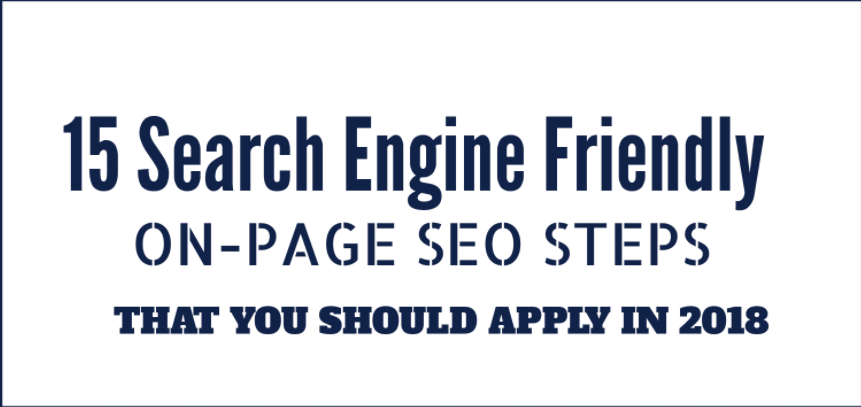 15 Search Engine Friendly
ON-PAGE SEO STEPS
THAT YOU SHOULD APPLY IN 2018